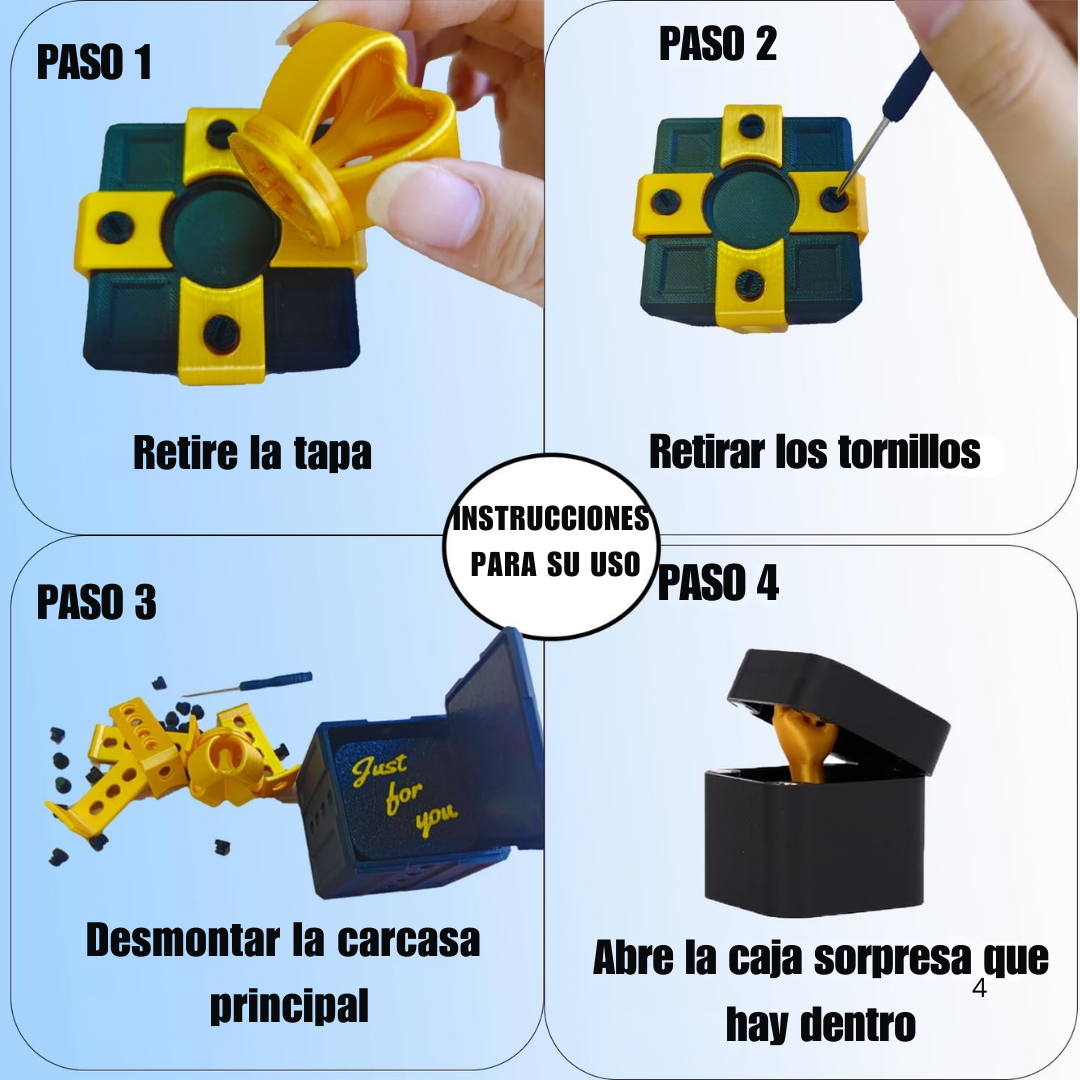 PASO 1

Retire la tapa

PASO 2

Retirar los tornillos

INSTRUCCIONES PARA SU USO

PASO 3

Just for you

Desmontar la carcasa principal

PASO 4

Abre la caja sorpresa que hay dentro

4